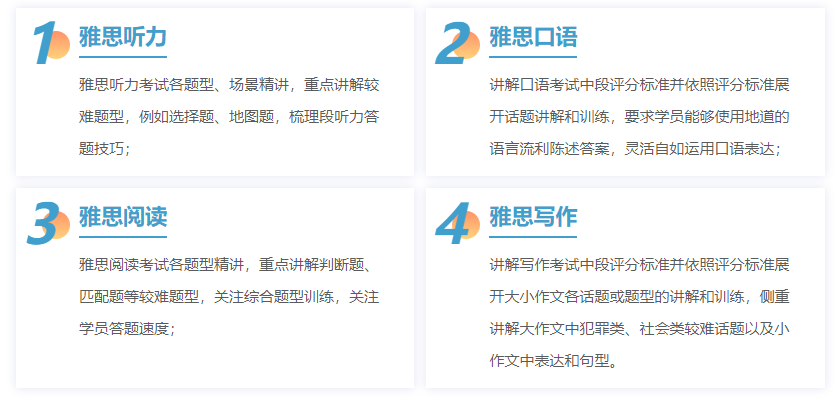 1

雅思听力

雅思听力考试各题型、场景精讲，重点讲解较难题型，例如选择题、地图题，梳理段听力答题技巧；

2

雅思口语

讲解口语考试中段评分标准并依照评分标准展开话题讲解和训练，要求学员能够使用地道的语言流利陈述答案，灵活自如运用口语表达；

3

雅思阅读

雅思阅读考试各题型精讲，重点讲解判断题、匹配题等较难题型，关注综合题型训练，关注学员答题速度；

4

雅思写作

讲解写作考试中段评分标准并依照评分标准展开大小作文各话题或题型的讲解和训练，侧重讲解大作文中犯罪类、社会类较难话题以及小作文中表达和句型。